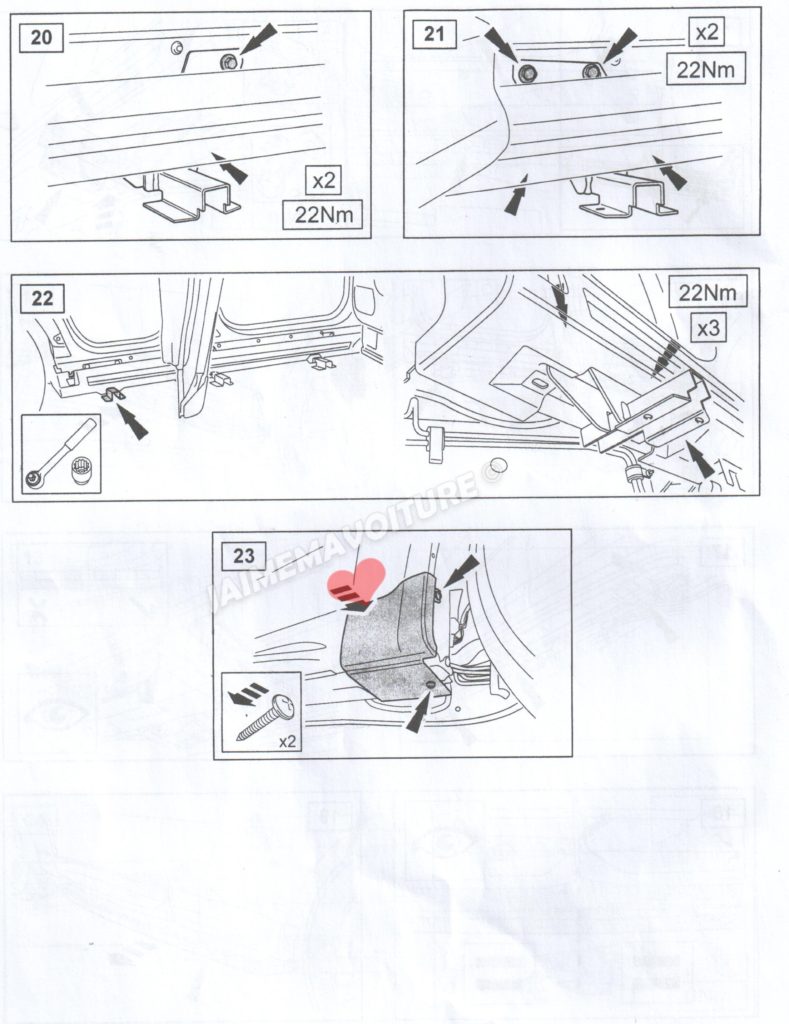 20

x2

22Nm

21

x2

22Nm

22

22Nm

x3

JAIMEMAVOITURE ©

23

x2