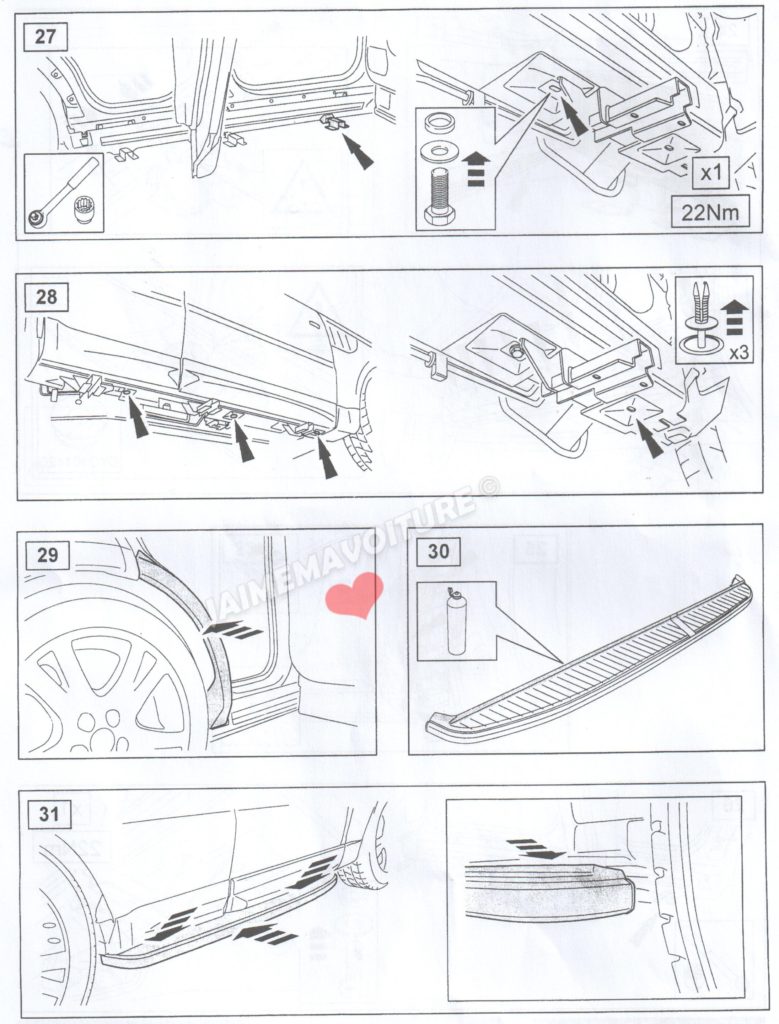 27

x1

22Nm

28

x3

JAIMEMAVOITURE ©

29

30

31